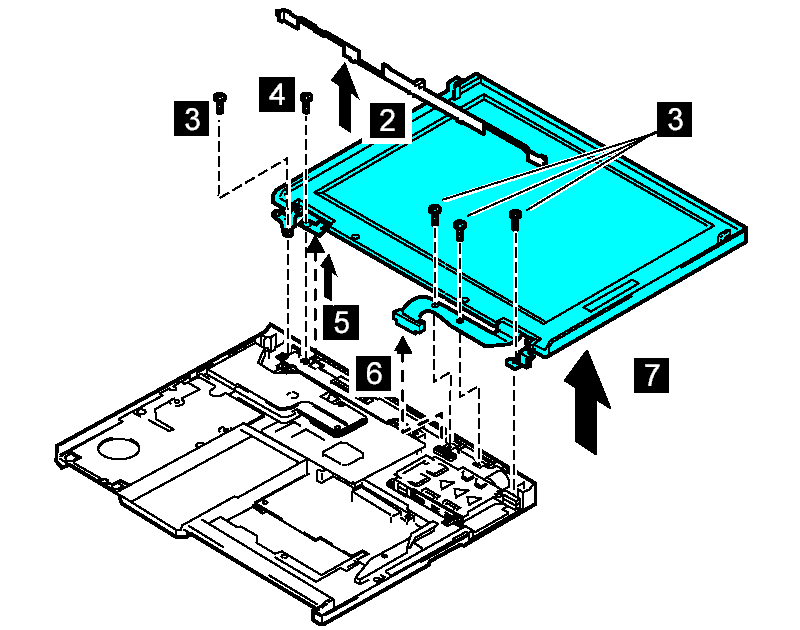 3
4
2
3
5
6
7