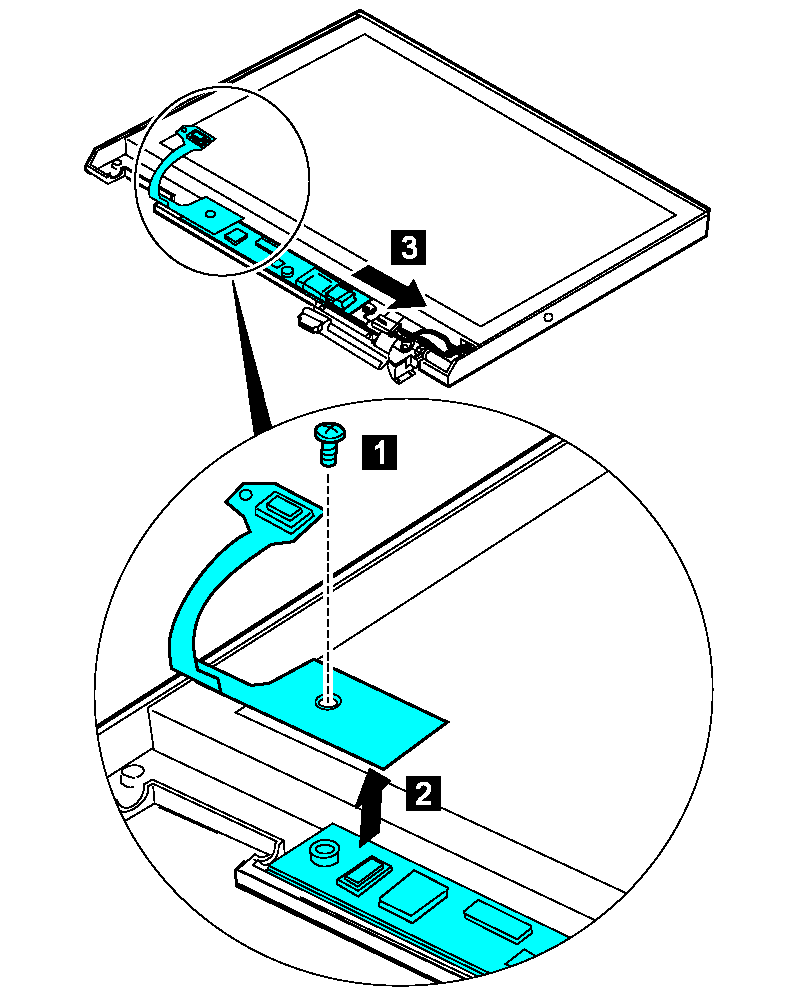 3
1
2