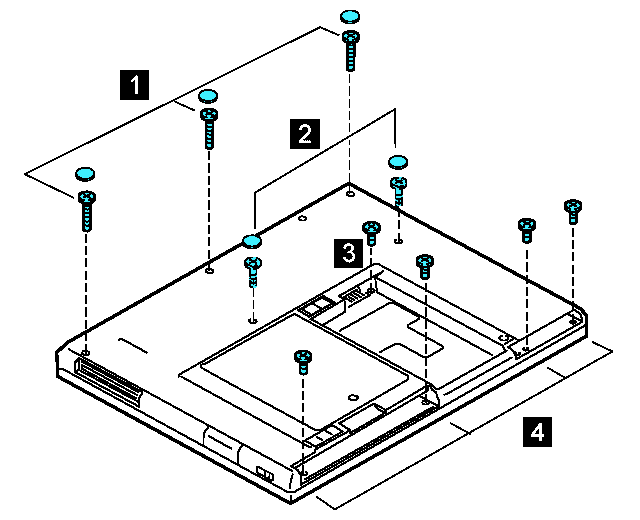 1
2
3
4